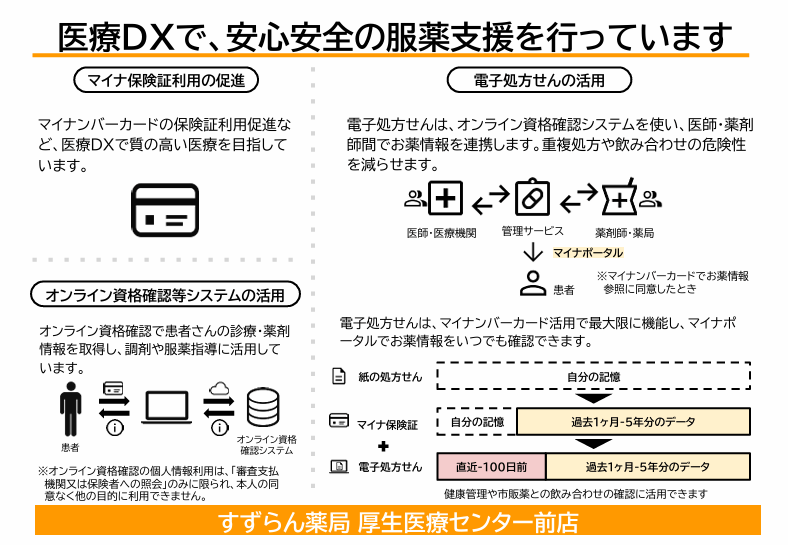 医療DXで、安心安全の服薬支援を行っています

マイナ保険証利用の促進

マイナンバーカードの保険証利用促進など、医療DXで質の高い医療を目指しています。

オンライン資格確認等システムの活用

オンライン資格確認で患者さんの診療・薬剤情報を取得し、調剤や服薬指導に活用しています。

患者

オンライン資格確認システム

※オンライン資格確認の個人情報利用は、「審査支払機関又は保険者への照会」のみに限られ、本人の同意なく他の目的に利用できません。

電子処方せんの活用

電子処方せんは、オンライン資格確認システムを使い、医師・薬剤師間でお薬情報を連携します。重複処方や飲み合わせの危険性を減らせます。

医師・医療機関

管理サービス

薬剤師・薬局

マイナポータル

患者

※マイナンバーカードでお薬情報参照に同意したとき

電子処方せんは、マイナンバーカード活用で最大限に機能し、マイナポータルでお薬情報をいつでも確認できます。

紙の処方せん

自分の記憶

マイナ保険証

自分の記憶

過去1ヶ月-5年分のデータ

＋

電子処方せん

直近-100日前

過去1ヶ月-5年分のデータ

健康管理や市販薬との飲み合わせの確認に活用できます

すずらん薬局 厚生医療センター前店